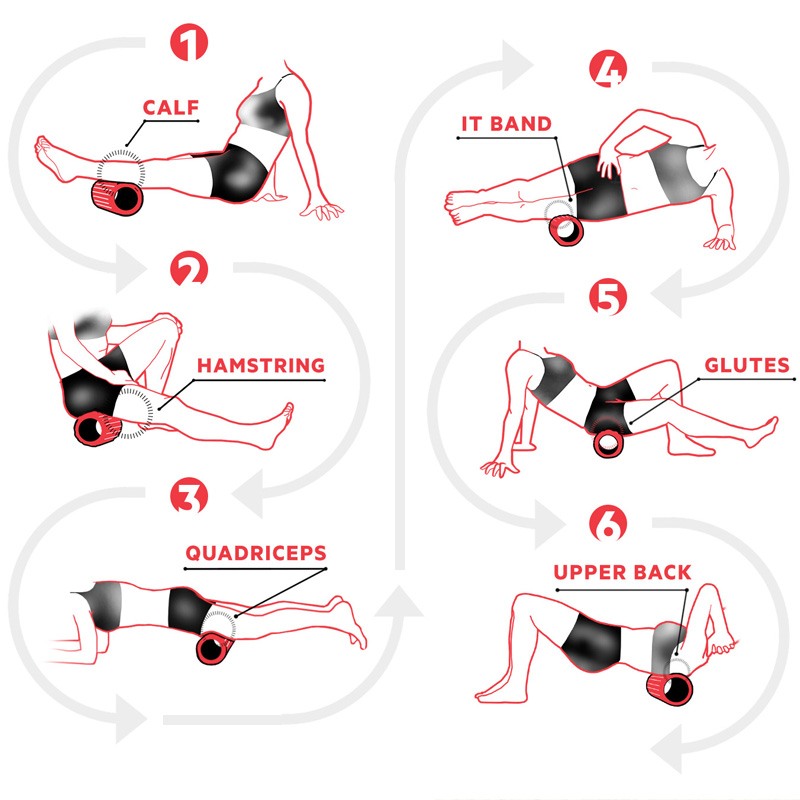 1
CALF

2
HAMSTRING

3
QUADRICEPS

4
IT BAND

5
GLUTES

6
UPPER BACK