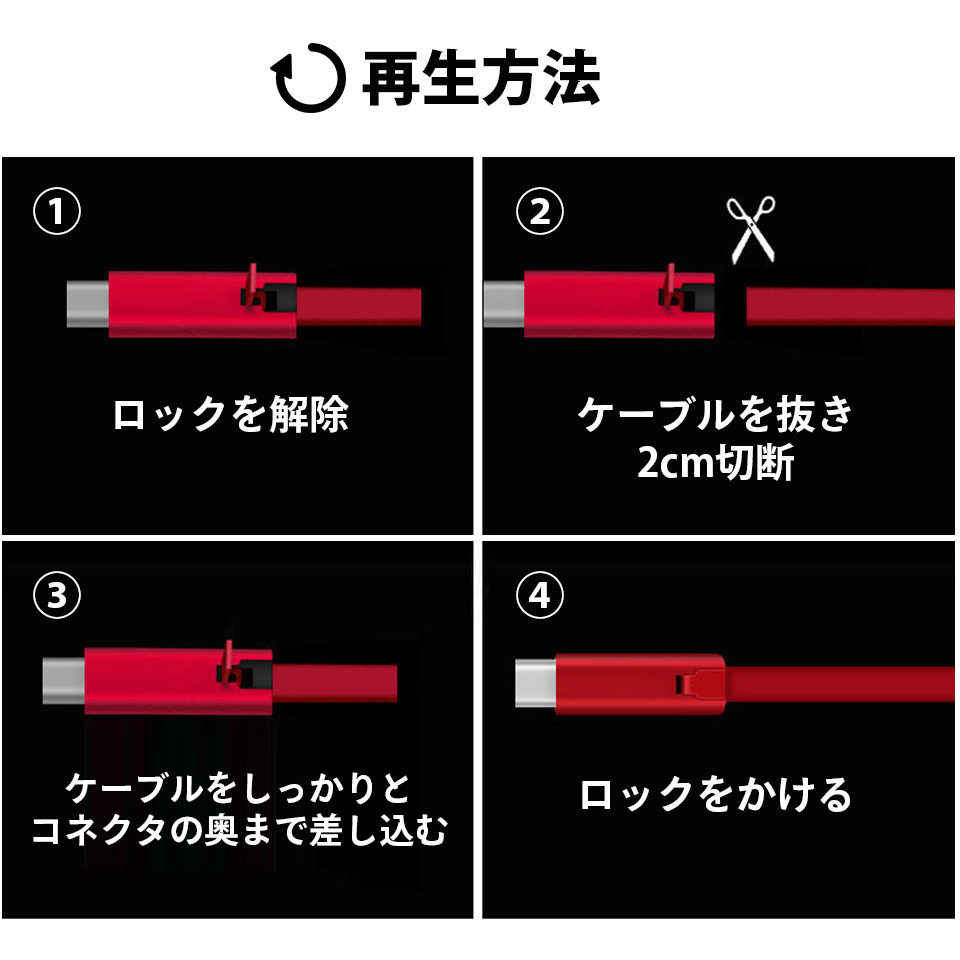 再生方法

①

ロックを解除

②

ケーブルを抜き
2cm切断

③

ケーブルをしっかりと
コネクタの奥まで差し込む

④

ロックをかける