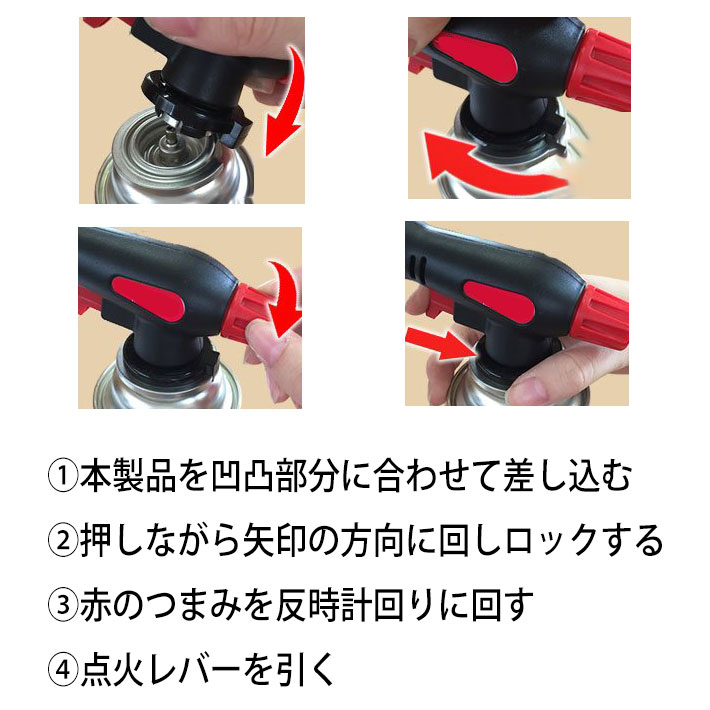 ①本製品を凹凸部分に合わせて差し込む

②押しながら矢印の方向に回しロックする

③赤のつまみを反時計回りに回す

④点火レバーを引く